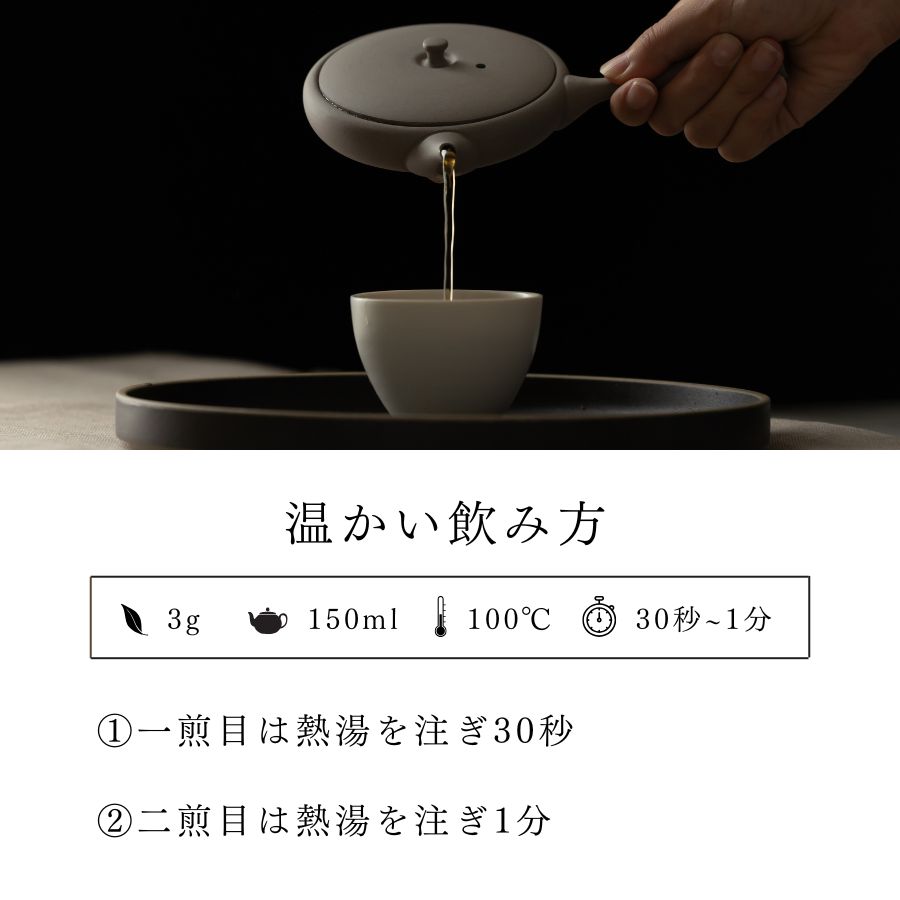 温かい飲み方

3g　150ml　100℃　30秒~1分

①一煎目は熱湯を注ぎ30秒

②二煎目は熱湯を注ぎ1分