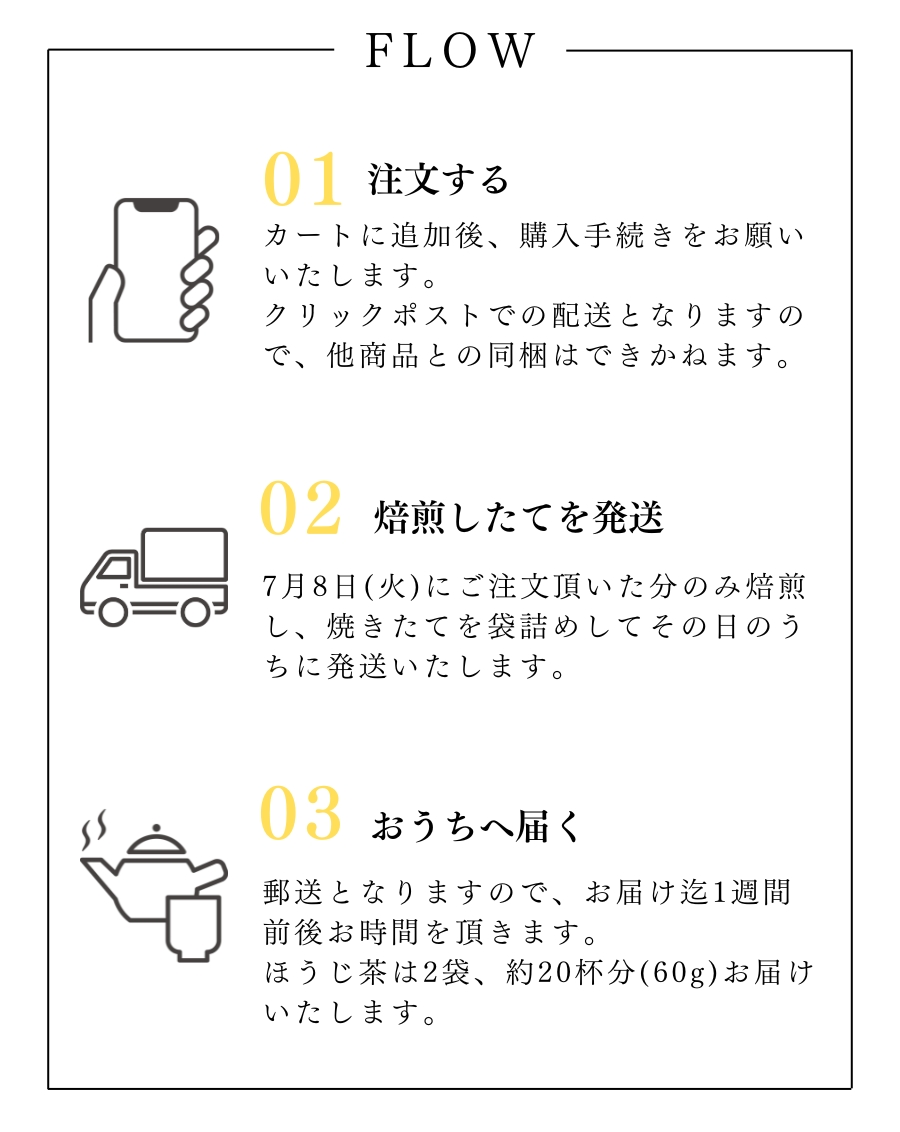 FLOW

01 注文する

カートに追加後、購入手続きをお願いいたします。
クリックポストでの配送となりますので、他商品との同梱はできかねます。

02 焙煎したてを発送

7月8日(火)にご注文頂いた分のみ焙煎し、焼きたてを袋詰めしてその日のうちに発送いたします。

03 おうちへ届く

郵送となりますので、お届け迄1週間前後お時間を頂きます。
ほうじ茶は2袋、約20杯分(60g)お届けいたします。